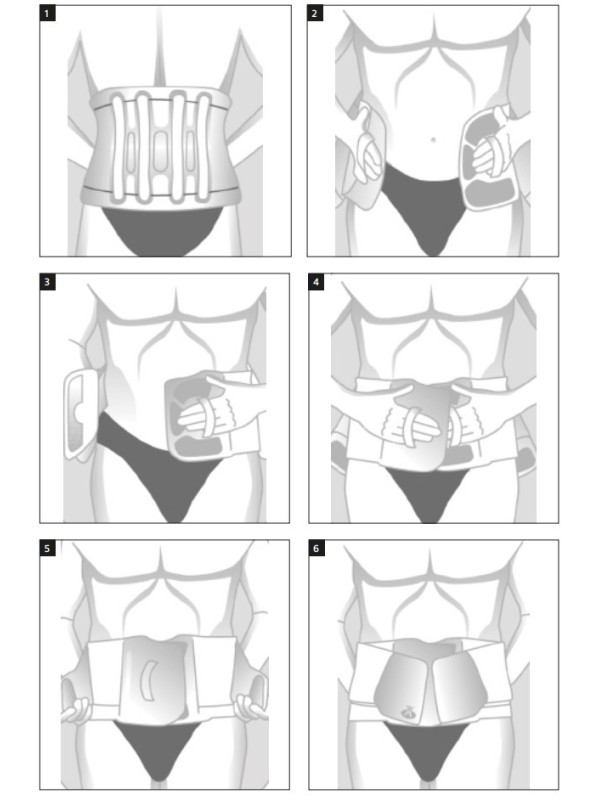 1

2

3

4

5

6