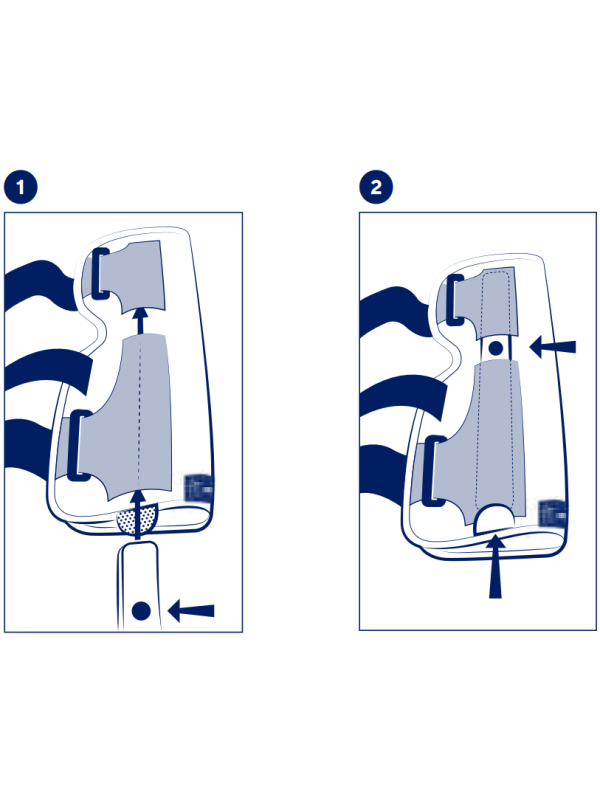 1

2