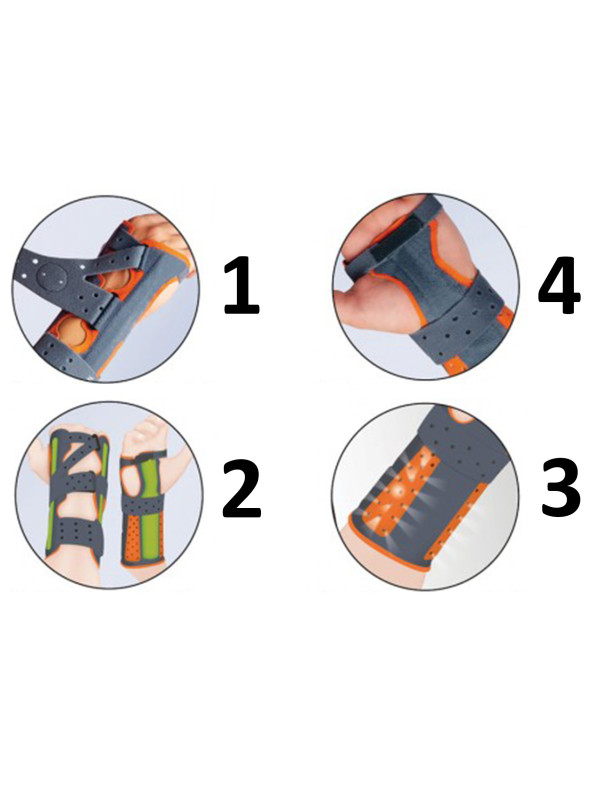 1

4

2

3