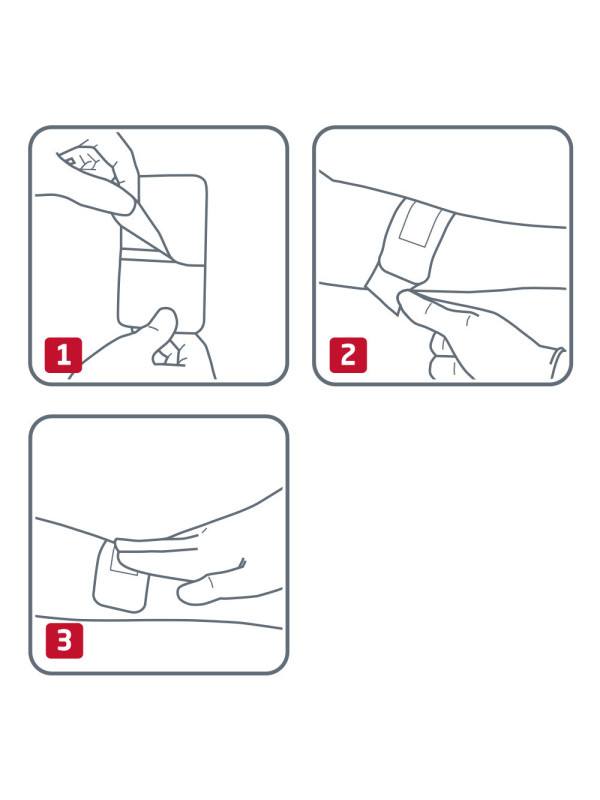 1

2

3