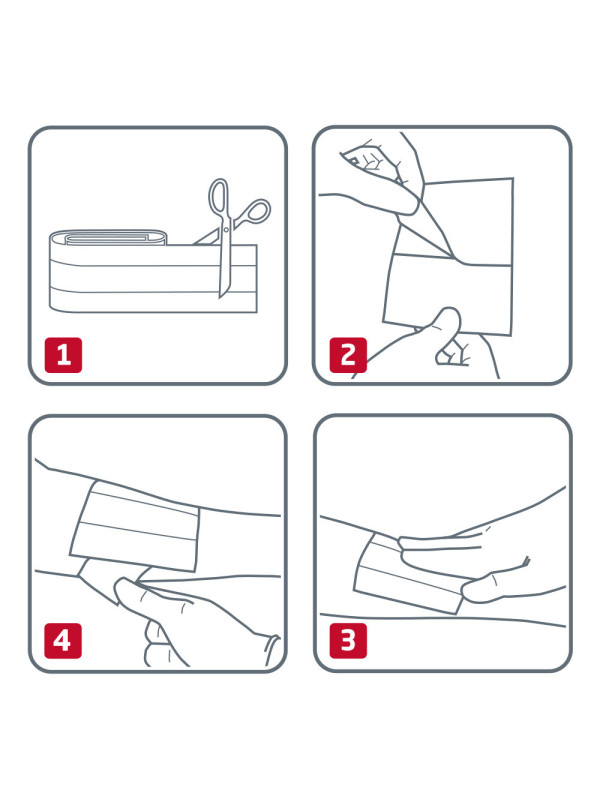 1

2

4

3