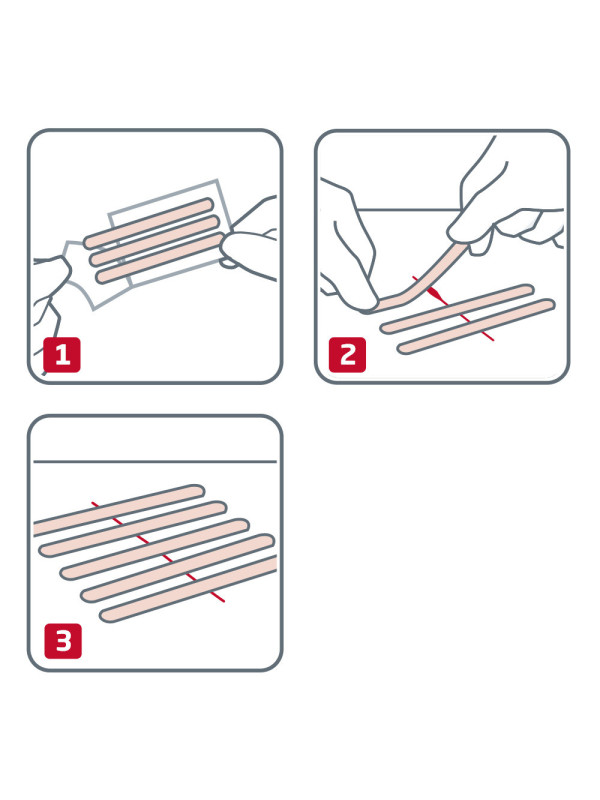 1

2

3